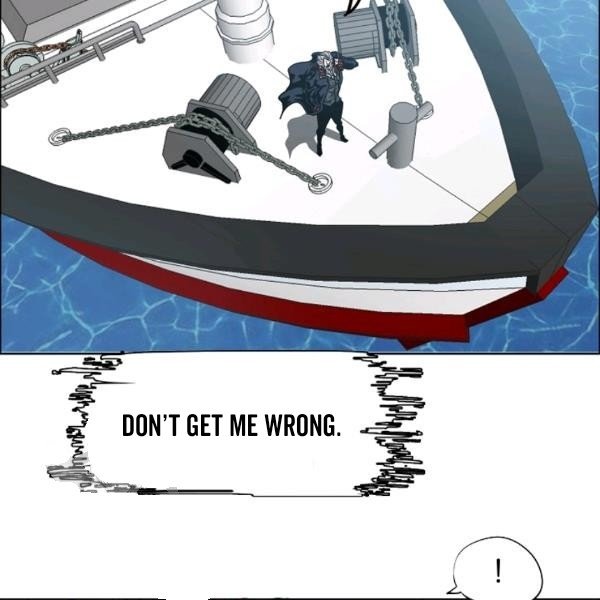 DON'T GET ME WRONG.

!